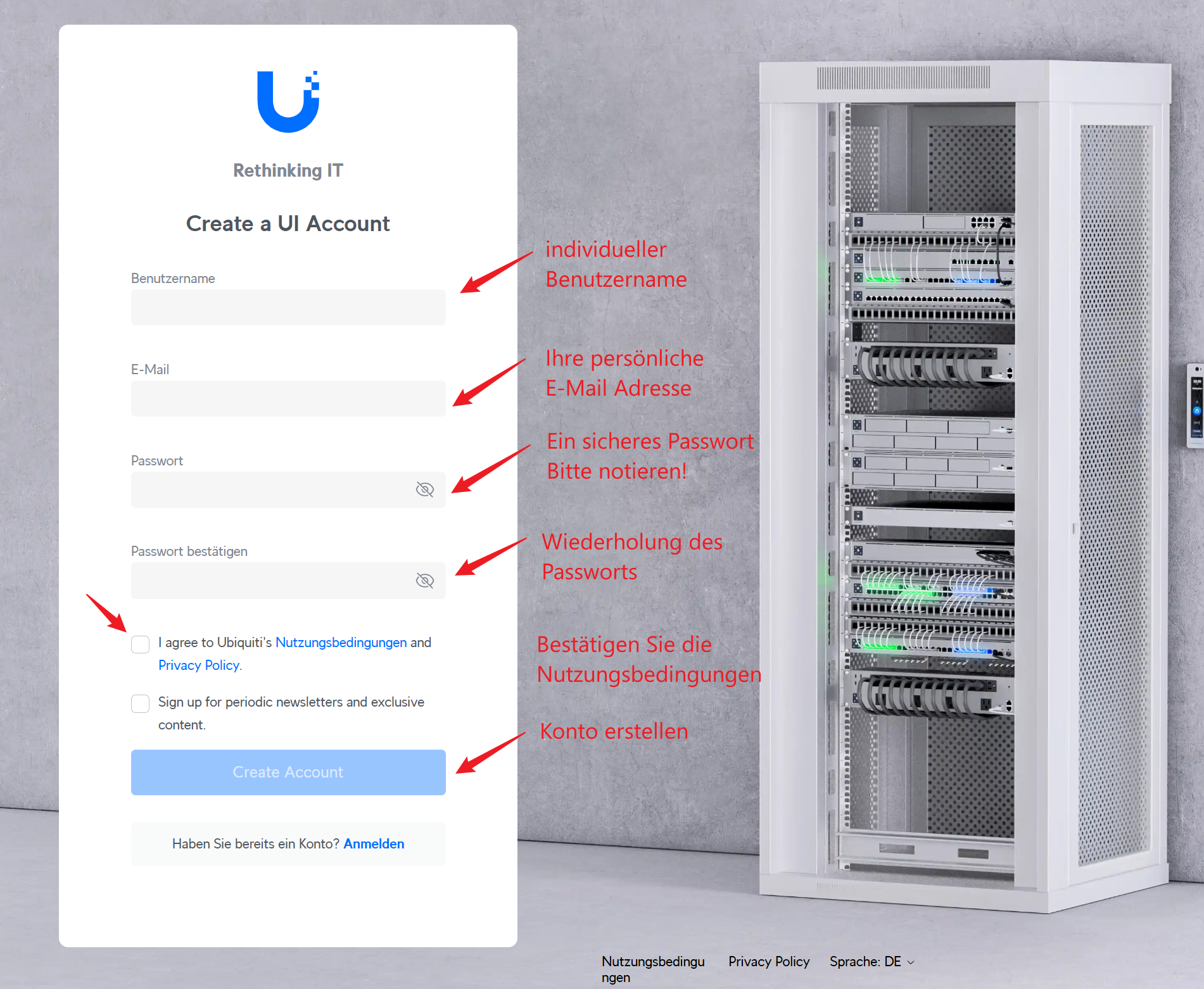 Rethinking IT

Create a UI Account

Benutzername

E-Mail

Passwort

Passwort bestätigen

I agree to Ubiquiti's Nutzungsbedingungen and Privacy Policy.

Sign up for periodic newsletters and exclusive content.

Create Account

Haben Sie bereits ein Konto? Anmelden

individueller Benutzername

Ihre persönliche E-Mail Adresse

Ein sicheres Passwort Bitte notieren!

Wiederholung des Passworts

Bestätigen Sie die Nutzungsbedingungen

Konto erstellen

Nutzungsbedingungen Privacy Policy Sprache: DE